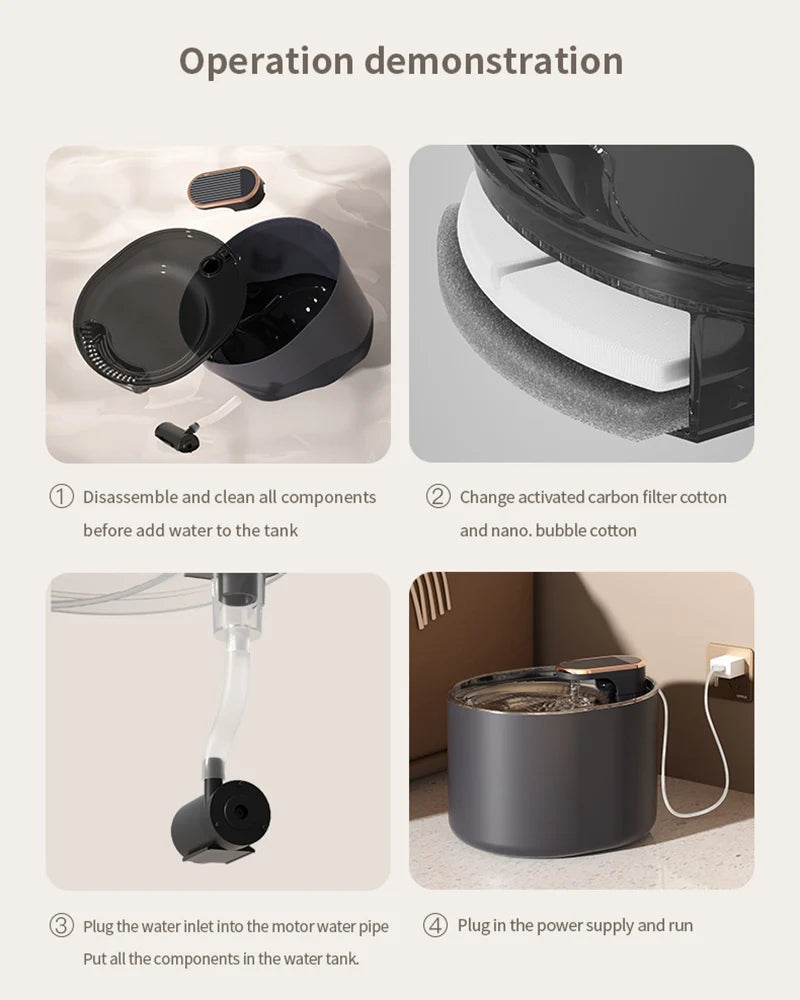 Operation demonstration

① Disassemble and clean all components before add water to the tank

② Change activated carbon filter cotton and nano. bubble cotton

③ Plug the water inlet into the motor water pipe Put all the components in the water tank.

④ Plug in the power supply and run